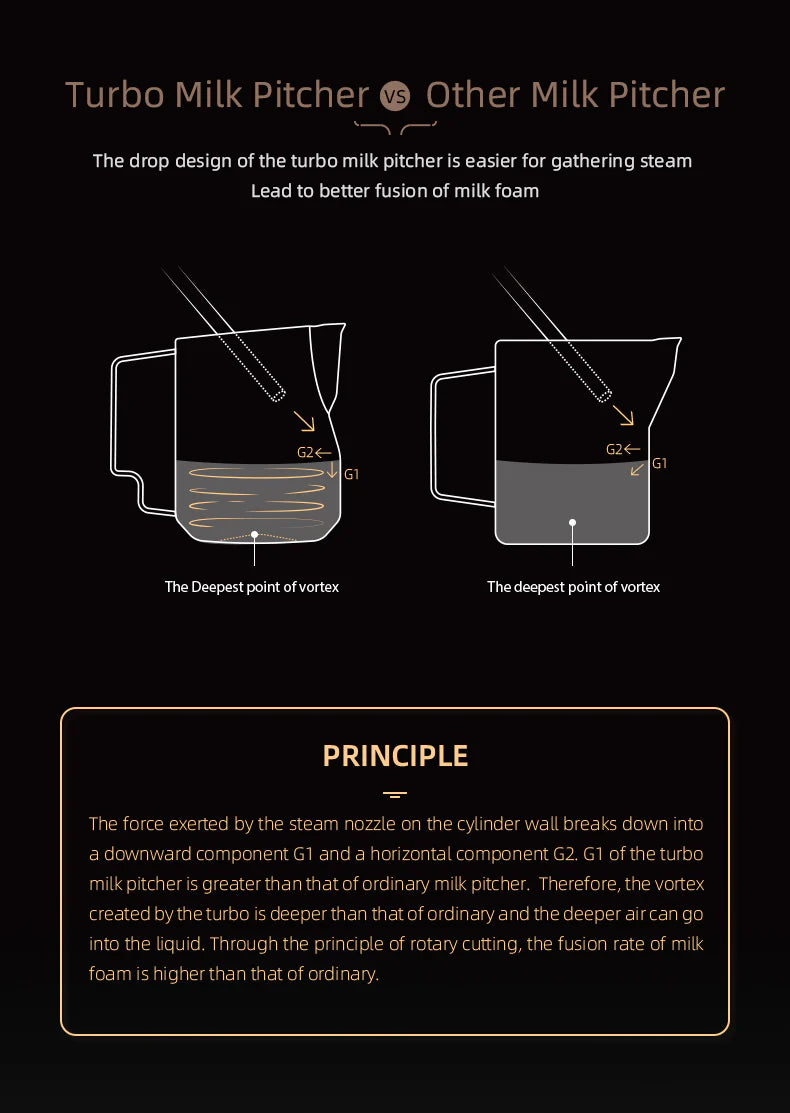 Turbo Milk Pitcher VS Other Milk Pitcher

The drop design of the turbo milk pitcher is easier for gathering steam
Lead to better fusion of milk foam

G2
G1

The Deepest point of vortex

G2
G1

The deepest point of vortex

PRINCIPLE

The force exerted by the steam nozzle on the cylinder wall breaks down into a downward component G1 and a horizontal component G2. G1 of the turbo milk pitcher is greater than that of ordinary milk pitcher. Therefore, the vortex created by the turbo is deeper than that of ordinary and the deeper air can go into the liquid. Through the principle of rotary cutting, the fusion rate of milk foam is higher than that of ordinary.